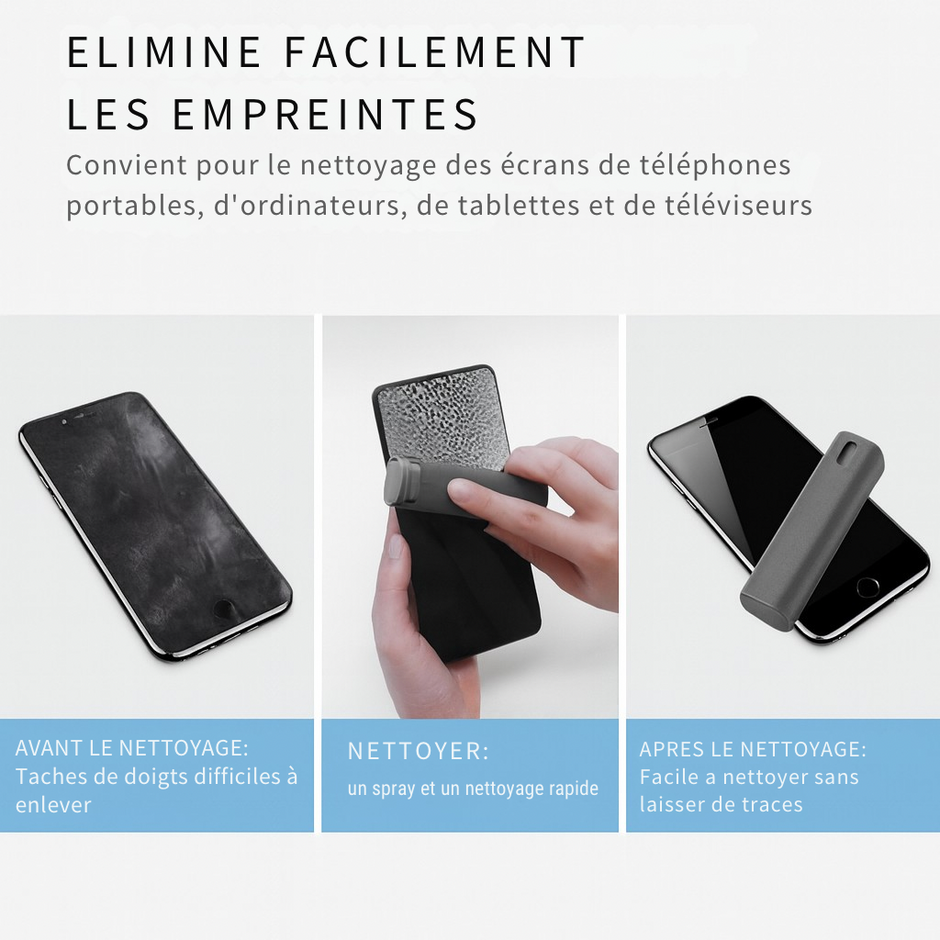 ELIMINE FACILEMENT LES EMPREINTES

Convient pour le nettoyage des écrans de téléphones portables, d'ordinateurs, de tablettes et de téléviseurs

AVANT LE NETTOYAGE:
Taches de doigts difficiles à enlever

NETTOYER:
un spray et un nettoyage rapide

APRES LE NETTOYAGE:
Facile a nettoyer sans laisser de traces